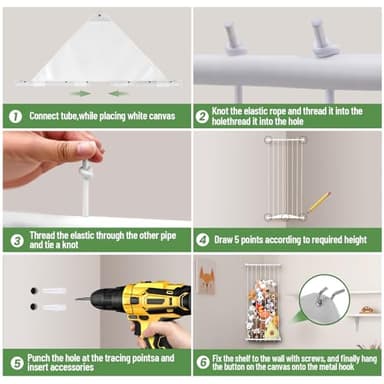 1 Connect tube,while placing white canvas

2 Knot the elastic rope and thread it into the holethread it into the hole

3 Thread the elastic through the other pipe and tie a knot

4 Draw 5 points according to required height

5 Punch the hole at the tracing pointsa and insert accessories

6 Fix the shelf to the wall with screws, and finally hang the button on the canvas onto the metal hook