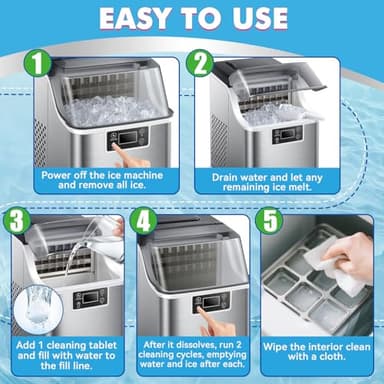 EASY TO USE

1
Power off the ice machine and remove all ice.

2
Drain water and let any remaining ice melt.

3
Add 1 cleaning tablet and fill with water to the fill line.

4
After it dissolves, run 2 cleaning cycles, emptying water and ice after each.

5
Wipe the interior clean with a cloth.