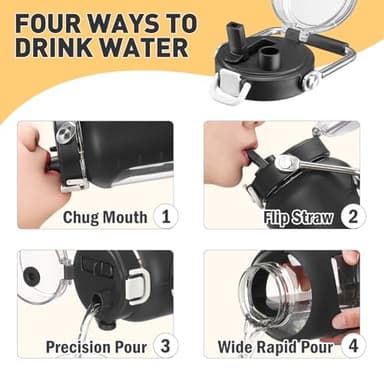 FOUR WAYS TO DRINK WATER

Chug Mouth 1

Flip Straw 2

Precision Pour 3

Wide Rapid Pour 4