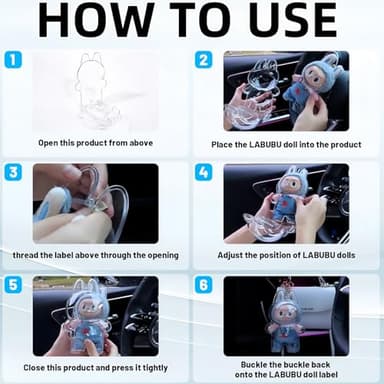 HOW TO USE

1
Open this product from above

2
Place the LABUBU doll into the product

3
thread the label above through the opening

4
Adjust the position of LABUBU dolls

5
Close this product and press it tightly

6
Buckle the buckle back onto the LABUBU doll label