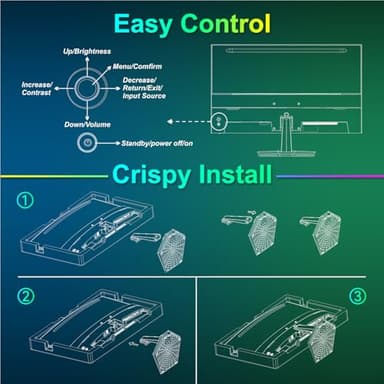 Easy Control

Up/Brightness

Menu/Comfirm

Increase/ Contrast

Decrease/ Return/Exit/ Input Source

Down/Volume

Standby/power off/on

Crispy Install

①

②

③