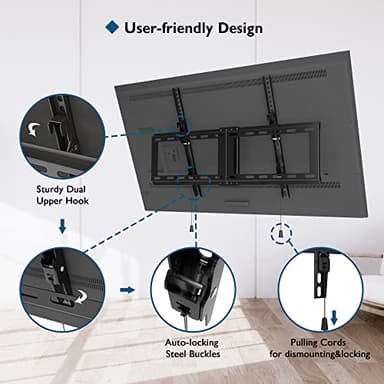 User-friendly Design

Sturdy Dual Upper Hook

Auto-locking Steel Buckles

Pulling Cords for dismounting&locking