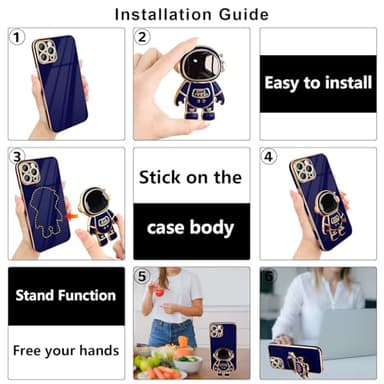 Installation Guide

1

2

Easy to install

3

Stick on the

case body

4

Stand Function

Free your hands

5

6