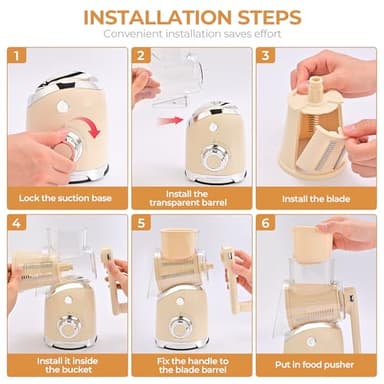 INSTALLATION STEPS

Convenient installation saves effort

1

Lock the suction base

2

Install the transparent barrel

3

Install the blade

4

Install it inside the bucket

5

Fix the handle to the blade barrel

6

Put in food pusher