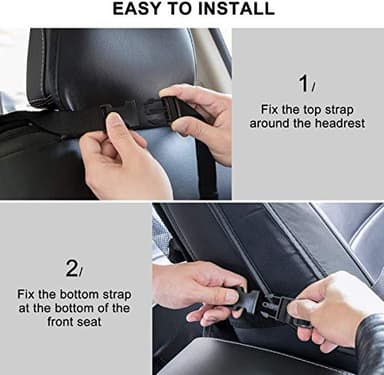 EASY TO INSTALL

1/
Fix the top strap around the headrest

2/
Fix the bottom strap at the bottom of the front seat