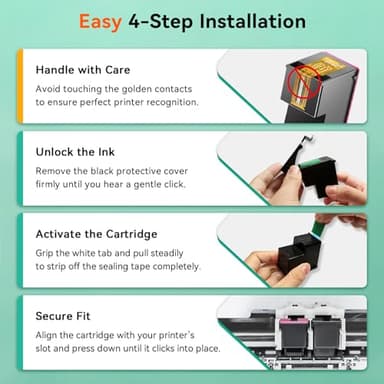 Easy 4-Step Installation

Handle with Care
Avoid touching the golden contacts to ensure perfect printer recognition.

Unlock the Ink
Remove the black protective cover firmly until you hear a gentle click.

Activate the Cartridge
Grip the white tab and pull steadily to strip off the sealing tape completely.

Secure Fit
Align the cartridge with your printer's slot and press down until it clicks into place.