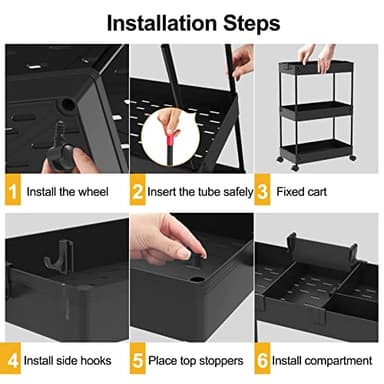 Installation Steps

1 Install the wheel

2 Insert the tube safely

3 Fixed cart

4 Install side hooks

5 Place top stoppers

6 Install compartment