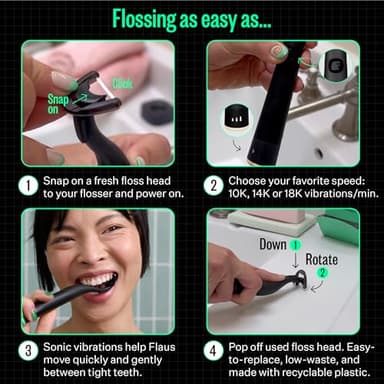 Flossing as easy as...

Snap on

Click

1 Snap on a fresh floss head to your flosser and power on.

2 Choose your favorite speed: 10K, 14K or 18K vibrations/min.

3 Sonic vibrations help Flaus move quickly and gently between tight teeth.

Down 1

Rotate 2

4 Pop off used floss head. Easy-to-replace, low-waste, and made with recyclable plastic.