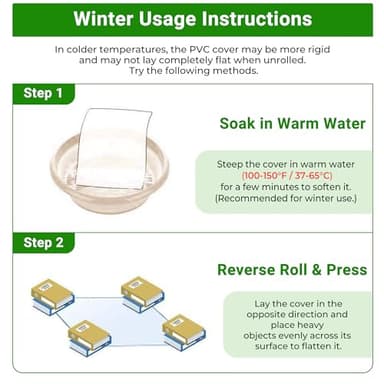 Winter Usage Instructions

In colder temperatures, the PVC cover may be more rigid and may not lay completely flat when unrolled. Try the following methods.

Step 1

Soak in Warm Water

Steep the cover in warm water (100-150°F / 37-65°C) for a few minutes to soften it. (Recommended for winter use.)

Step 2

Reverse Roll & Press

Lay the cover in the opposite direction and place heavy objects evenly across its surface to flatten it.