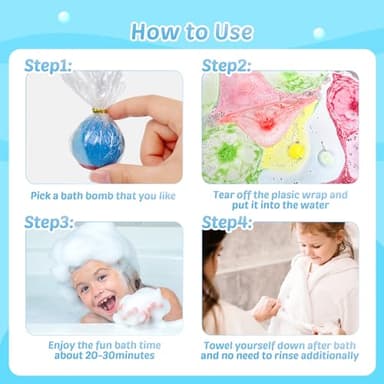 How to Use

Step1:

Pick a bath bomb that you like

Step2:

Tear off the plasic wrap and put it into the water

Step3:

Enjoy the fun bath time about 20-30minutes

Step4:

Towel yourself down after bath and no need to rinse additionally