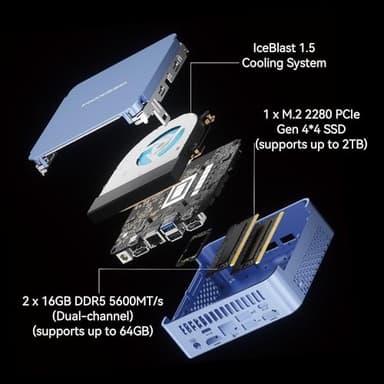 IceBlast 1.5
Cooling System

1 x M.2 2280 PCIe
Gen 4*4 SSD
(supports up to 2TB)

2 x 16GB DDR5 5600MT/s
(Dual-channel)
(supports up to 64GB)