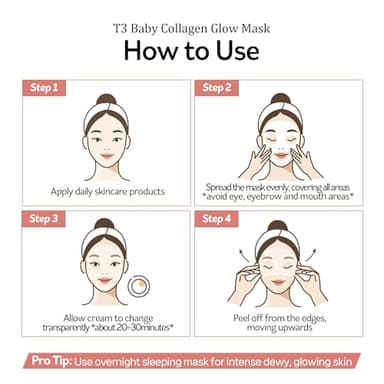 T3 Baby Collagen Glow Mask

How to Use

Step 1

Apply daily skincare products

Step 2

Spread the mask evenly, covering all areas *avoid eye, eyebrow and mouth areas*

Step 3

Allow cream to change transparently *about 20-30minutes*

Step 4

Peel off from the edges, moving upwards

Pro Tip: Use overnight sleeping mask for intense dewy, glowing skin