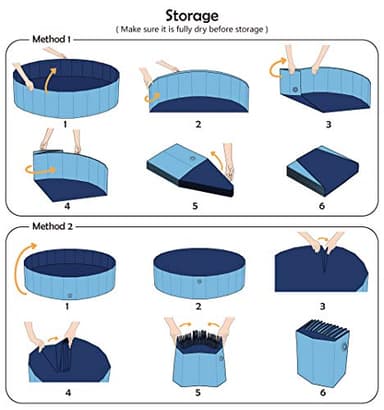 Storage
( Make sure it is fully dry before storage )

Method 1

1

2

3

4

5

6

Method 2

1

2

3

4

5

6