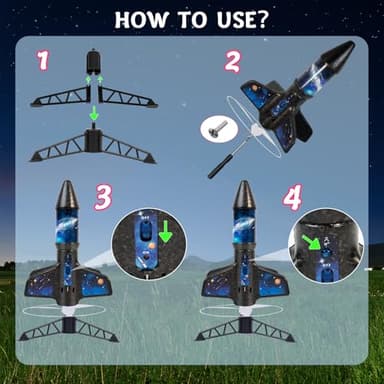 HOW TO USE?

1

2

3

4