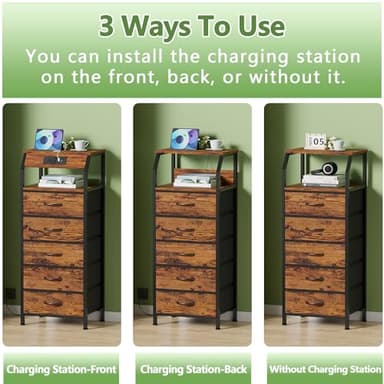 3 Ways To Use

You can install the charging station on the front, back, or without it.

05

Charging Station-Front

Charging Station-Back

Without Charging Station