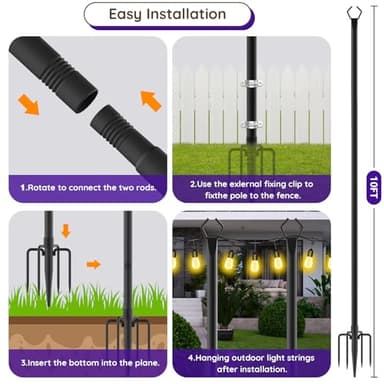 Easy Installation

1.Rotate to connect the two rods.

2.Use the external fixing clip to fixthe pole to the fence.

3.Insert the bottom into the plane.

4.Hanging outdoor light strings after installation.

10FT