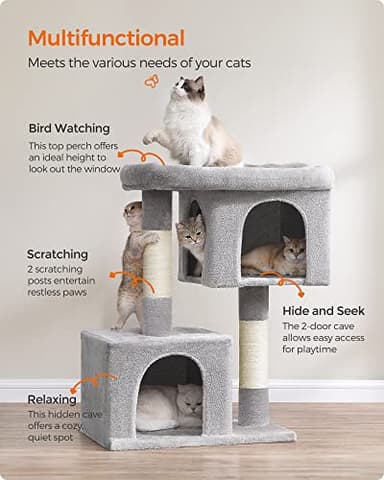 Multifunctional
Meets the various needs of your cats

Bird Watching
This top perch offers an ideal height to look out the window

Scratching
2 scratching posts entertain restless paws

Hide and Seek
The 2-door cave allows easy access for playtime

Relaxing
This hidden cave offers a cozy, quiet spot