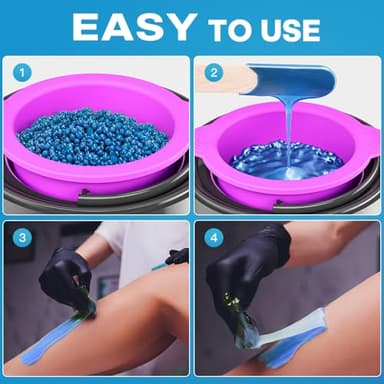 EASY TO USE

1

2

3

4