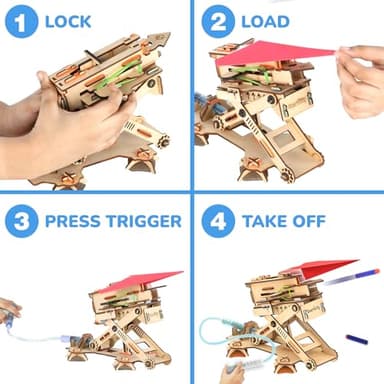 1 LOCK

2 LOAD

3 PRESS TRIGGER

4 TAKE OFF