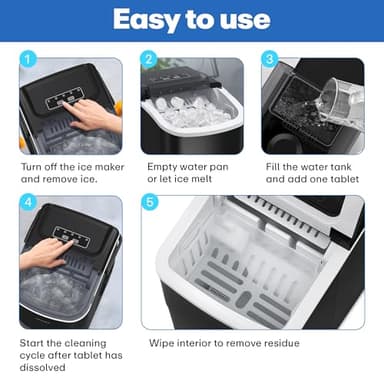 Easy to use

1

Turn off the ice maker and remove ice.

2

Empty water pan or let ice melt

3

Fill the water tank and add one tablet

4

Start the cleaning cycle after tablet has dissolved

5

Wipe interior to remove residue