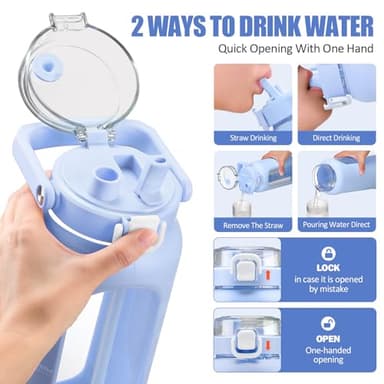 2 WAYS TO DRINK WATER

Quick Opening With One Hand

Straw Drinking

Direct Drinking

Remove The Straw

Pouring Water Direct

LOCK
in case it is opened by mistake

OPEN
One-handed opening