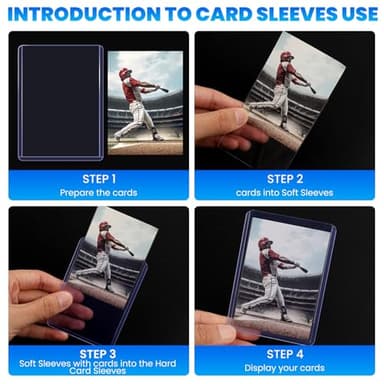 INTRODUCTION TO CARD SLEEVES USE

STEP 1
Prepare the cards

STEP 2
cards into Soft Sleeves

STEP 3
Soft Sleeves with cards into the Hard Card Sleeves

STEP 4
Display your cards