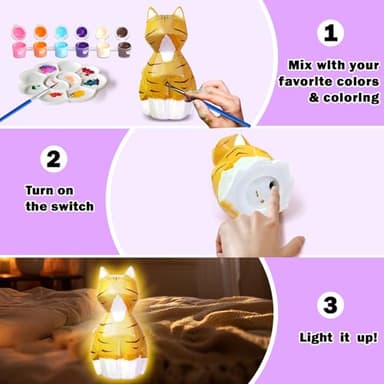 1

Mix with your favorite colors & coloring

2

Turn on the switch

3

Light it up!