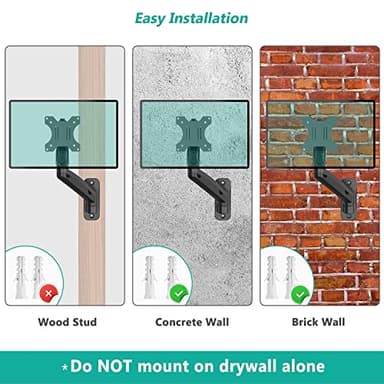 Easy Installation

Wood Stud

Concrete Wall

Brick Wall

*Do NOT mount on drywall alone