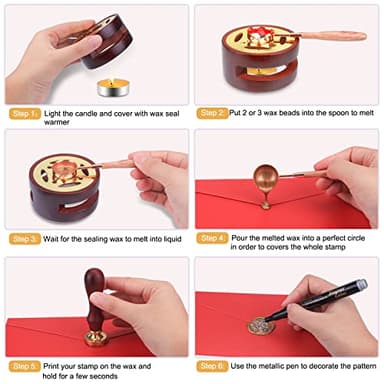 Step 1: Light the candle and cover with wax seal warmer

Step 2: Put 2 or 3 wax beads into the spoon to melt

Step 3: Wait for the sealing wax to melt into liquid

Step 4: Pour the melted wax into a perfect circle in order to covers the whole stamp

Step 5: Print your stamp on the wax and hold for a few seconds

Step 6: Use the metallic pen to decorate the pattern