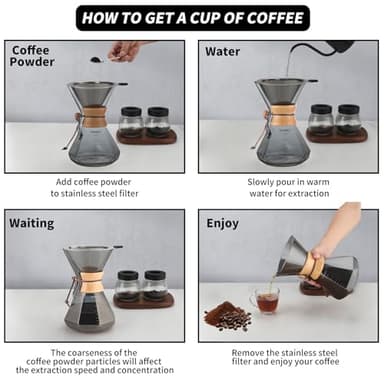 HOW TO GET A CUP OF COFFEE

Coffee Powder

Add coffee powder to stainless steel filter

Water

Slowly pour in warm water for extraction

Waiting

The coarseness of the coffee powder particles will affect the extraction speed and concentration

Enjoy

Remove the stainless steel filter and enjoy your coffee