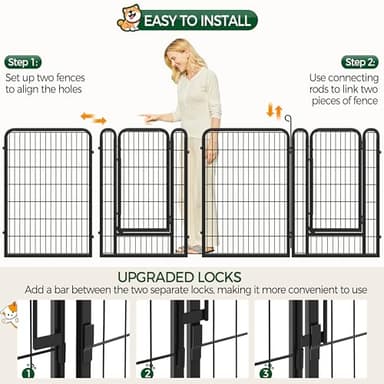 EASY TO INSTALL

Step 1:
Set up two fences to align the holes

Step 2:
Use connecting rods to link two pieces of fence

UPGRADED LOCKS
Add a bar between the two separate locks, making it more convenient to use

1

2

3