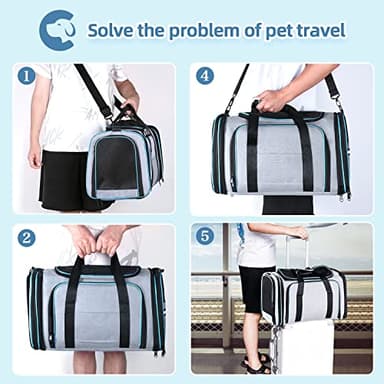 Solve the problem of pet travel

1

4

2

5