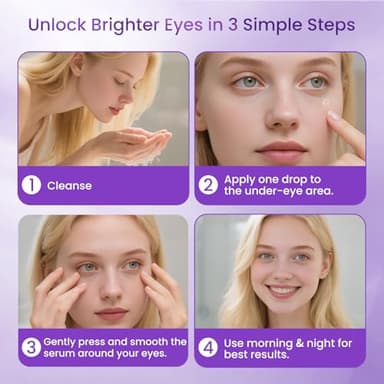 Unlock Brighter Eyes in 3 Simple Steps

1 Cleanse

2 Apply one drop to the under-eye area.

3 Gently press and smooth the serum around your eyes.

4 Use morning & night for best results.