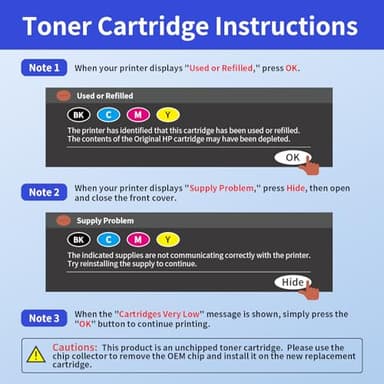 Toner Cartridge Instructions

Note 1 When your printer displays "Used or Refilled," press OK.

Used or Refilled

BK C M Y

The printer has identified that this cartridge has been used or refilled. The contents of the Original HP cartridge may have been depleted.

OK

Note 2 When your printer displays "Supply Problem," press Hide, then open and close the front cover.

Supply Problem

BK C M Y

The indicated supplies are not communicating correctly with the printer. Try reinstalling the supply to continue.

Hide

Note 3 When the "Cartridges Very Low" message is shown, simply press the "OK" button to continue printing.

Cautions: This product is an unchipped toner cartridge. Please use the chip collector to remove the OEM chip and install it on the new replacement cartridge.