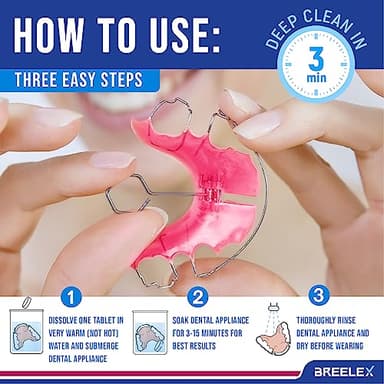 HOW TO USE:

THREE EASY STEPS

DEEP CLEAN IN
3
min

1
DISSOLVE ONE TABLET IN VERY WARM (NOT HOT) WATER AND SUBMERGE DENTAL APPLIANCE

2
SOAK DENTAL APPLIANCE FOR 3-15 MINUTES FOR BEST RESULTS

3
THOROUGHLY RINSE DENTAL APPLIANCE AND DRY BEFORE WEARING

BREELEX