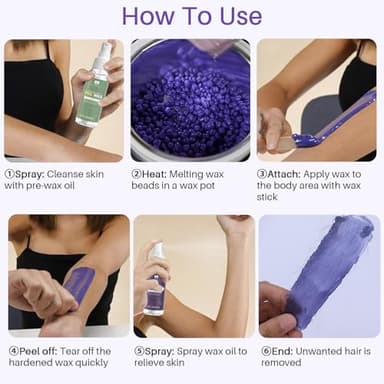 How To Use

①Spray: Cleanse skin with pre-wax oil

②Heat: Melting wax beads in a wax pot

③Attach: Apply wax to the body area with wax stick

④Peel off: Tear off the hardened wax quickly

⑤Spray: Spray wax oil to relieve skin

⑥End: Unwanted hair is removed