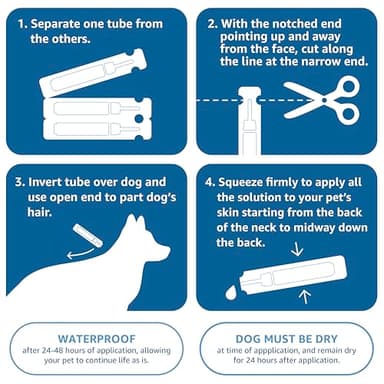 1. Separate one tube from the others.

2. With the notched end pointing up and away from the face, cut along the line at the narrow end.

3. Invert tube over dog and use open end to part dog's hair.

4. Squeeze firmly to apply all the solution to your pet's skin starting from the back of the neck to midway down the back.

WATERPROOF
after 24-48 hours of application, allowing your pet to continue life as is.

DOG MUST BE DRY
at time of appplication, and remain dry for 24 hours after application.