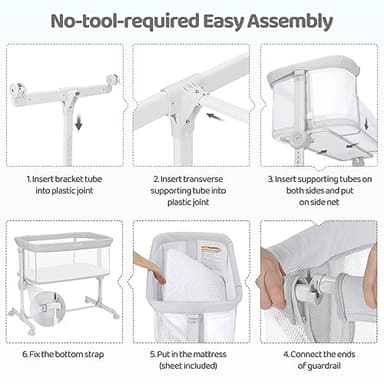 No-tool-required Easy Assembly

1. Insert bracket tube into plastic joint

2. Insert transverse supporting tube into plastic joint

3. Insert supporting tubes on both sides and put on side net

6. Fix the bottom strap

5. Put in the mattress (sheet included)

4. Connect the ends of guardrail