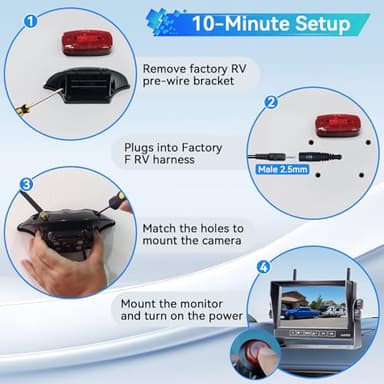 10-Minute Setup

1

Remove factory RV pre-wire bracket

2

Plugs into Factory F RV harness

Male 2.5mm

3

Match the holes to mount the camera

4

Mount the monitor and turn on the power