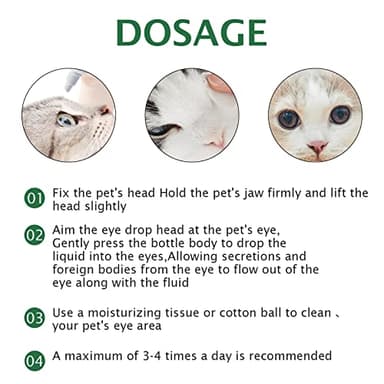 DOSAGE

01 Fix the pet's head Hold the pet's jaw firmly and lift the head slightly

02 Aim the eye drop head at the pet's eye, Gently press the bottle body to drop the liquid into the eyes,Allowing secretions and foreign bodies from the eye to flow out of the eye along with the fluid

03 Use a moisturizing tissue or cotton ball to clean 、 your pet's eye area

04 A maximum of 3-4 times a day is recommended