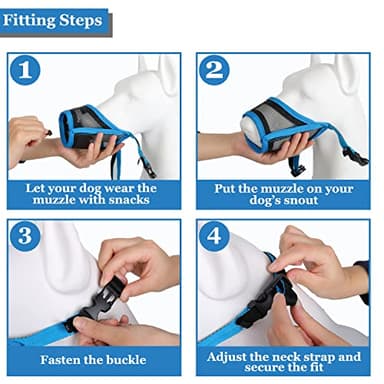 Fitting Steps

1

Let your dog wear the muzzle with snacks

2

Put the muzzle on your dog's snout

3

Fasten the buckle

4

Adjust the neck strap and secure the fit