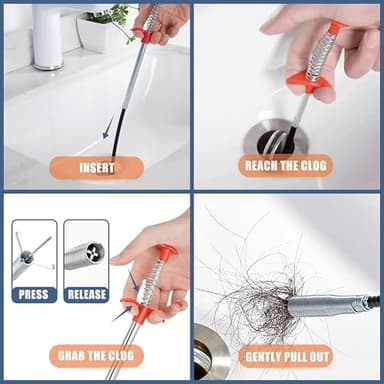 INSERT

REACH THE CLOG

PRESS

RELEASE

GRAB THE CLOG

GENTLY PULL OUT