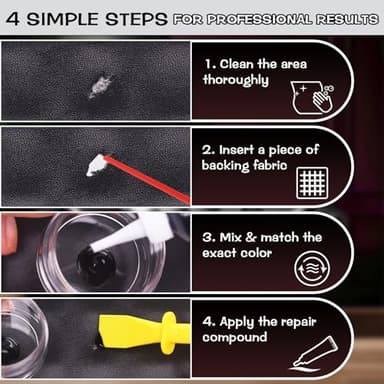 4 SIMPLE STEPS FOR PROFESSIONAL RESULTS

1. Clean the area thoroughly

2. Insert a piece of backing fabric

3. Mix & match the exact color

4. Apply the repair compound