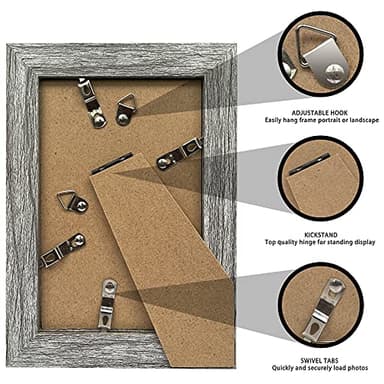 ADJUSTABLE HOOK
Easily hang frame portrait or landscape

KICKSTAND
Top quality hinge for standing display

SWIVEL TABS
Quickly and securely load photos