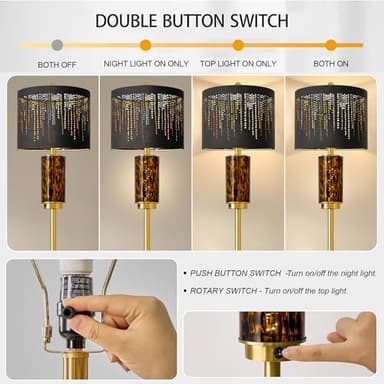 DOUBLE BUTTON SWITCH

BOTH OFF

NIGHT LIGHT ON ONLY

TOP LIGHT ON ONLY

BOTH ON

• PUSH BUTTON SWITCH -Turn on/off the night light.

• ROTARY SWITCH - Turn on/off the top light.