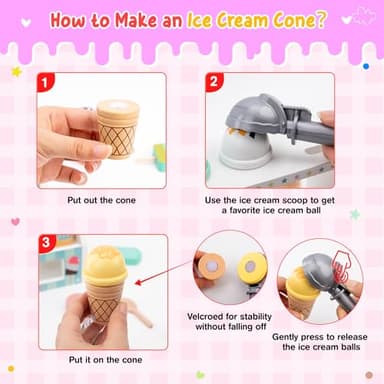 How to Make an Ice Cream Cone?

1

Put out the cone

2

Use the ice cream scoop to get a favorite ice cream ball

3

Put it on the cone

Velcroed for stability without falling off

Gently press to release the ice cream balls