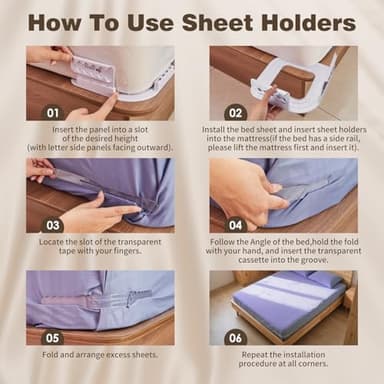 How To Use Sheet Holders

01

Insert the panel into a slot of the desired height (with letter side panels facing outward).

02

Install the bed sheet and insert sheet holders into the mattress(if the bed has a side rail, please lift the mattress first and insert it).

03

Locate the slot of the transparent tape with your fingers.

04

Follow the Angle of the bed,hold the fold with your hand, and insert the transparent cassette into the groove.

05

Fold and arrange excess sheets.

06

Repeat the installation procedure at all corners.