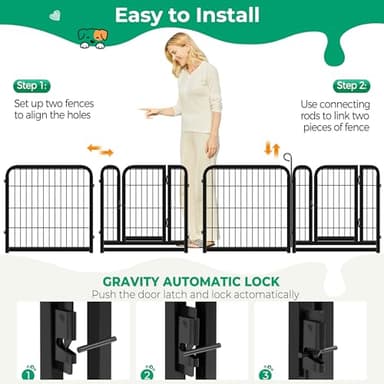 Easy to Install

Step 1:
Set up two fences to align the holes

Step 2:
Use connecting rods to link two pieces of fence

GRAVITY AUTOMATIC LOCK
Push the door latch and lock actomatically

1

2

3