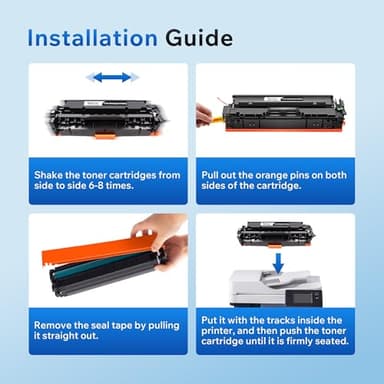 Installation Guide

Shake the toner cartridges from side to side 6-8 times.

Pull out the orange pins on both sides of the cartridge.

Remove the seal tape by pulling it straight out.

Put it with the tracks inside the printer, and then push the toner cartridge until it is firmly seated.