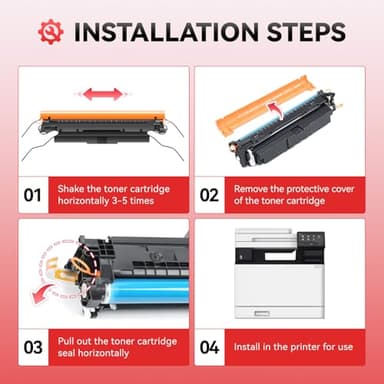 INSTALLATION STEPS

01 Shake the toner cartridge horizontally 3-5 times

02 Remove the protective cover of the toner cartridge

03 Pull out the toner cartridge seal horizontally

04 Install in the printer for use